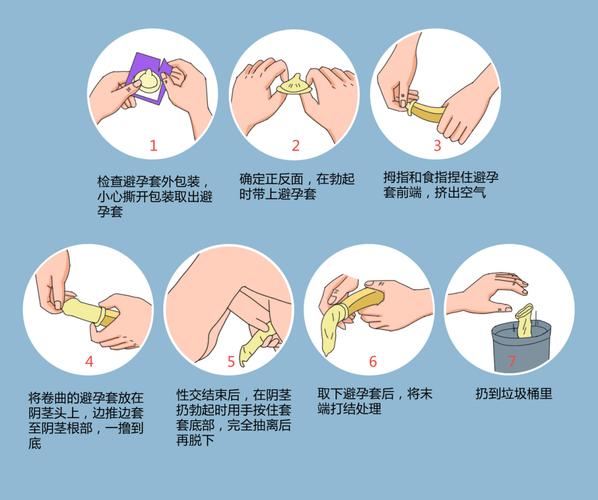 1

检查避孕套外包装，小心撕开包装取出避孕套

2

确定正反面，在勃起时带上避孕套

3

拇指和食指捏住避孕套前端，挤出空气

4

将卷曲的避孕套放在阴茎头上，边推边套至阴茎根部，一撸到底

5

性交结束后，在阴茎扔勃起时用手按住套套底部，完全抽离后再脱下

6

取下避孕套后，将末端打结处理

7

扔到垃圾桶里