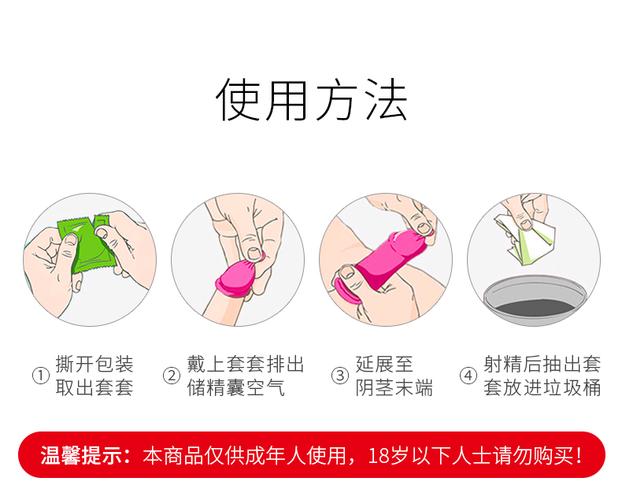 使用方法

① 撕开包装取出套套

② 戴上套套排出储精囊空气

③ 延展至阴茎末端

④ 射精后抽出套套放进垃圾桶

温馨提示：本商品仅供成年人使用，18岁以下人士请勿购买！