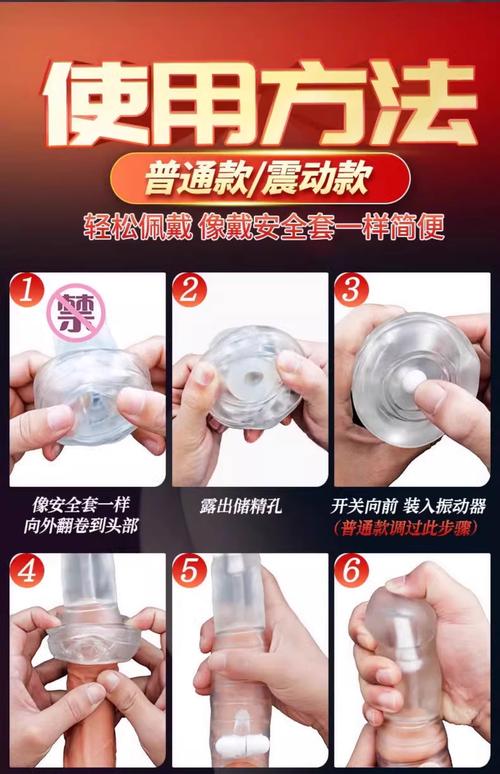 使用方法

普通款/震动款

轻松佩戴 像戴安全套一样简便

1
禁
像安全套一样
向外翻卷到头部

2
露出储精孔

3
开关向前 装入振动器
（普通款调过此步骤）

4

5

6