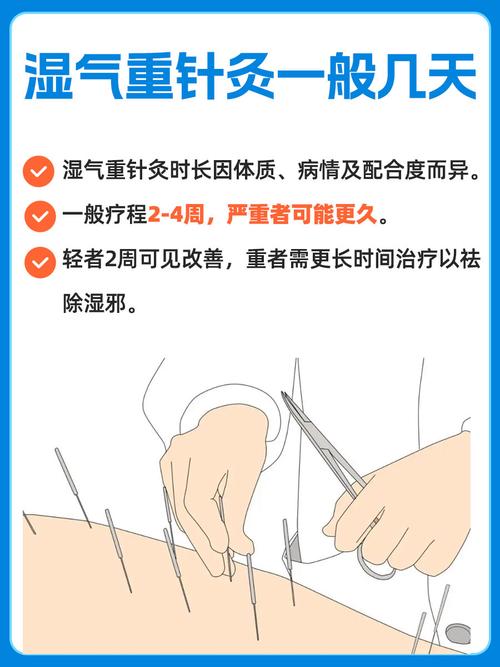 湿气重针灸一般几天

湿气重针灸时长因体质、病情及配合度而异。

一般疗程2-4周，严重者可能更久。

轻者2周可见改善，重者需更长时间治疗以祛除湿邪。