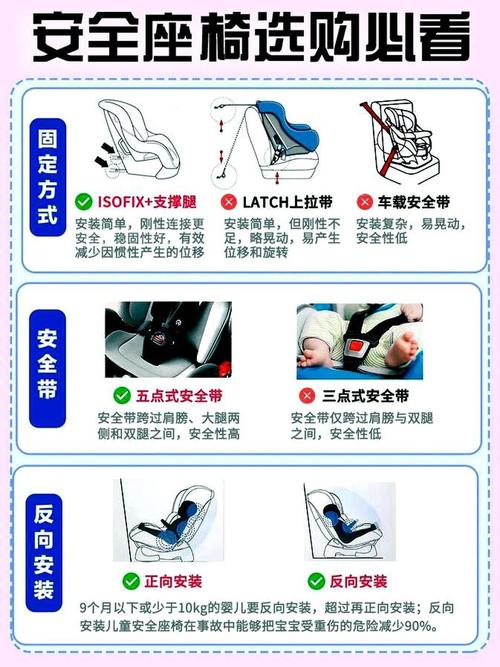 安全座椅选购必看

固定方式

ISOFIX+支撑腿
安装简单，刚性连接更安全，稳固性好，有效减少因惯性产生的位移

LATCH上拉带
安装简单，但刚性不足，略晃动，易产生位移和旋转

车载安全带
安装复杂，易晃动，安全性低

安全带

五点式安全带
安全带跨过肩膀、大腿两侧和双腿之间，安全性高

三点式安全带
安全带仅跨过肩膀与双腿之间，安全性低

反向安装

正向安装

反向安装

9个月以下或少于10kg的婴儿要反向安装，超过再正向安装；反向安装儿童安全座椅在事故中能够把宝宝受重伤的危险减少90%。