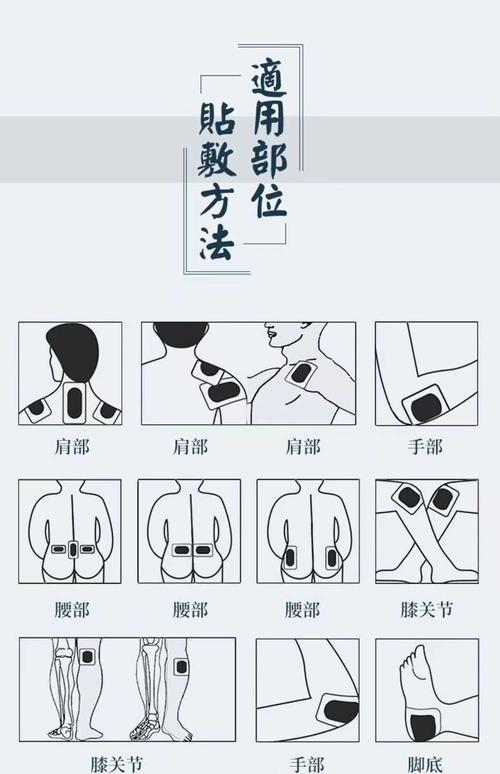 適用部位

貼敷方法

肩部

肩部

肩部

手部

腰部

腰部

腰部

膝关节

膝关节

手部

脚底