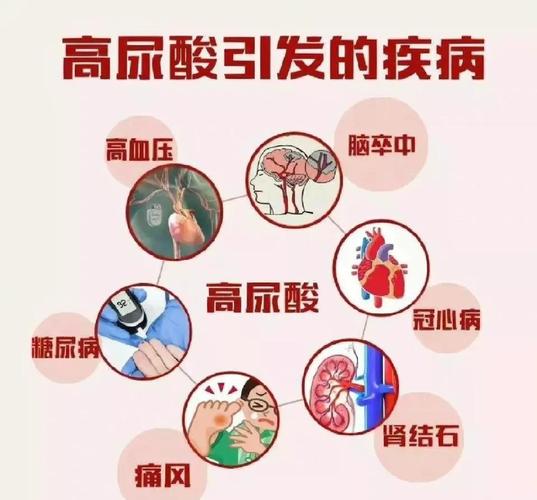 高尿酸引发的疾病

高血压

脑卒中

高尿酸

冠心病

糖尿病

肾结石

痛风