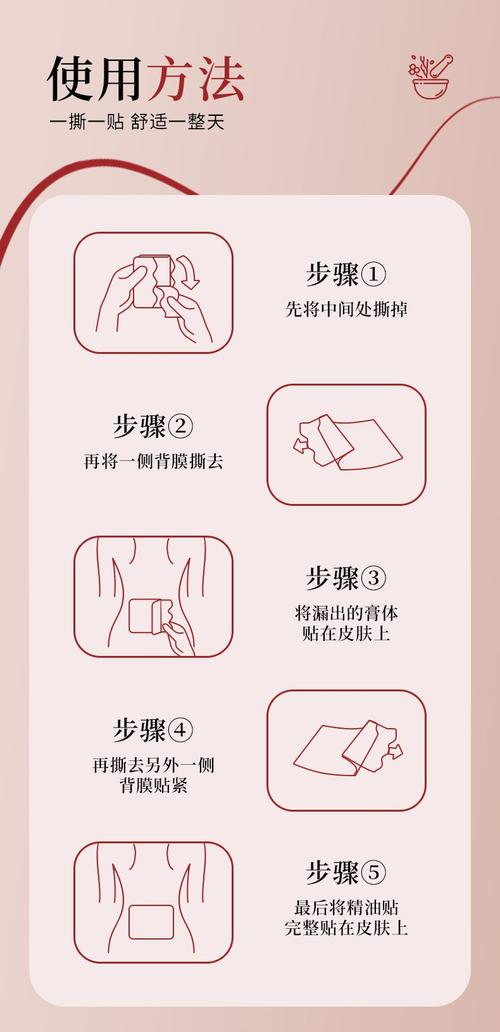 使用方法
一撕一贴 舒适一整天

步骤①
先将中间处撕掉

步骤②
再将一侧背膜撕去

步骤③
将漏出的膏体贴在皮肤上

步骤④
再撕去另外一侧背膜贴紧

步骤⑤
最后将精油贴完整贴在皮肤上