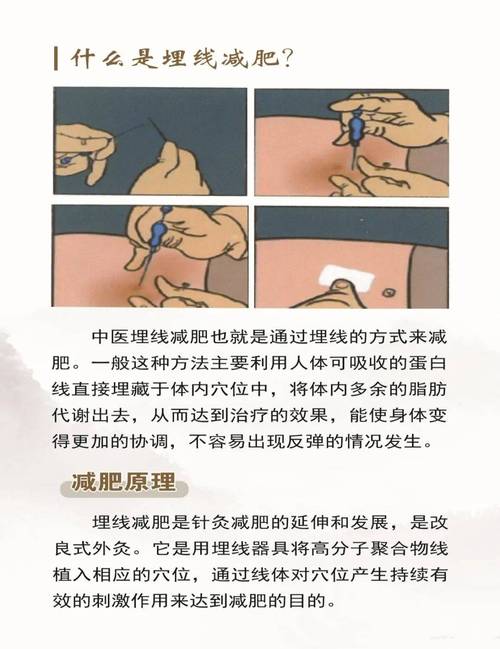 什么是埋线减肥？

中医埋线减肥也就是通过埋线的方式来减肥。一般这种方法主要利用人体可吸收的蛋白线直接埋藏于体内穴位中，将体内多余的脂肪代谢出去，从而达到治疗的效果，能使身体变得更加的协调，不容易出现反弹的情况发生。

减肥原理

埋线减肥是针灸减肥的延伸和发展，是改良式外灸。它是用埋线器具将高分子聚合物线植入相应的穴位，通过线体对穴位产生持续有效的刺激作用来达到减肥的目的。