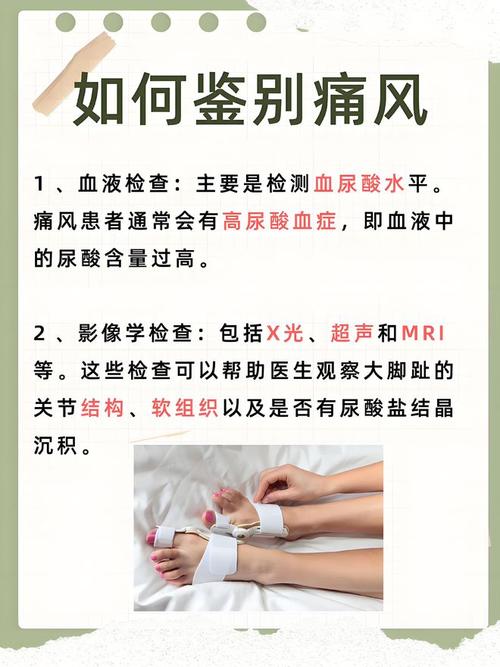 如何鉴别痛风

1、血液检查：主要是检测血尿酸水平。痛风患者通常会有高尿酸血症，即血液中的尿酸含量过高。

2、影像学检查：包括X光、超声和MRI等。这些检查可以帮助医生观察大脚趾的关节结构、软组织以及是否有尿酸盐结晶沉积。