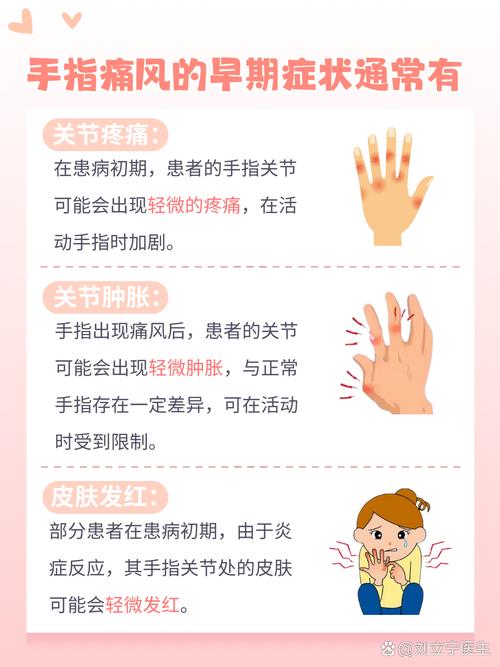 手指痛风的早期症状通常有

关节疼痛：

在患病初期，患者的手指关节可能会出现轻微的疼痛，在活动手指时加剧。

关节肿胀：

手指出现痛风后，患者的关节可能会出现轻微肿胀，与正常手指存在一定差异，可在活动时受到限制。

皮肤发红：

部分患者在患病初期，由于炎症反应，其手指关节处的皮肤可能会轻微发红。

@刘立宁医生