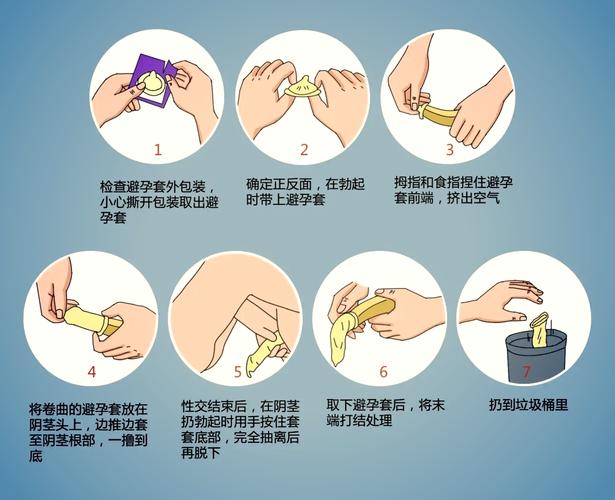 1

检查避孕套外包装，小心撕开包装取出避孕套

2

确定正反面，在勃起时带上避孕套

3

拇指和食指捏住避孕套前端，挤出空气

4

将卷曲的避孕套放在阴茎头上，边推边套至阴茎根部，一撸到底

5

性交结束后，在阴茎扔勃起时用手按住套套底部，完全抽离后再脱下

6

取下避孕套后，将末端打结处理

7

扔到垃圾桶里