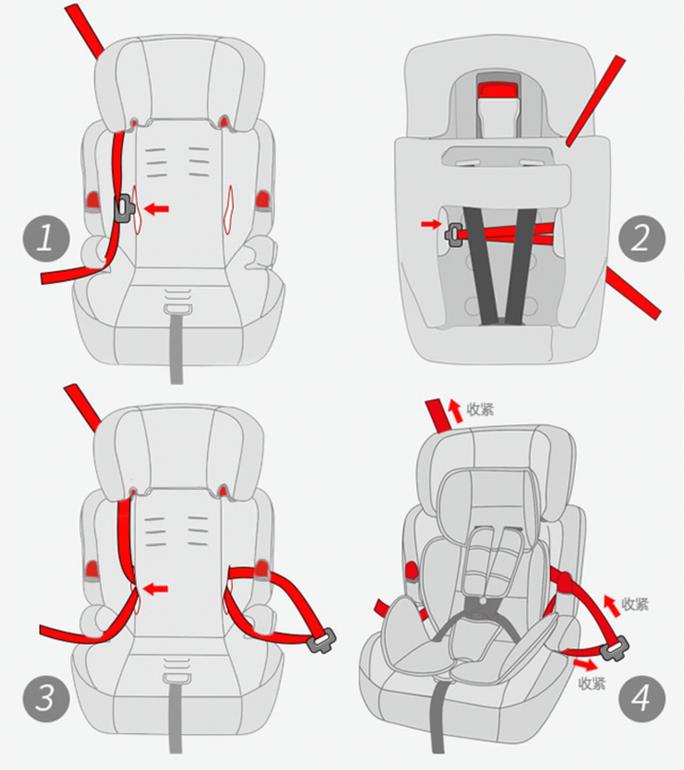 1

2

3

收紧

收紧

收紧

4