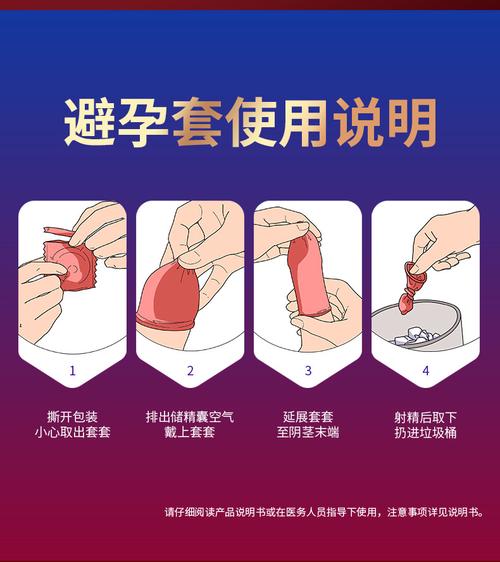 避孕套使用说明

1

撕开包装
小心取出套套

2

排出储精囊空气
戴上套套

3

延展套套
至阴茎末端

4

射精后取下
扔进垃圾桶

请仔细阅读产品说明书或在医务人员指导下使用，注意事项详见说明书。