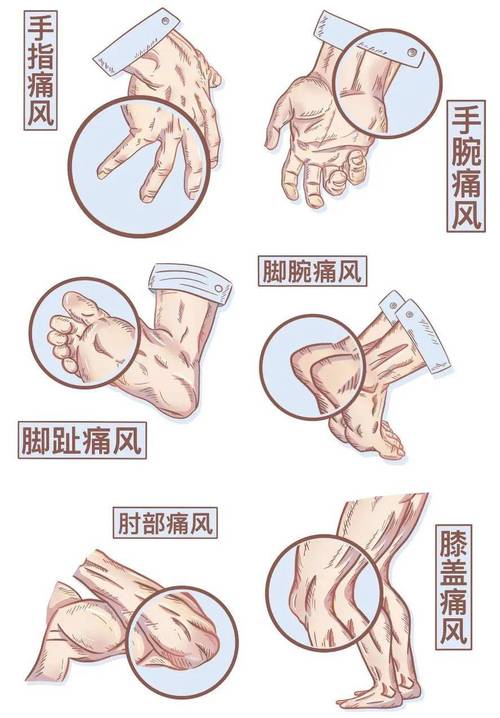 手指痛风

手腕痛风

脚腕痛风

脚趾痛风

肘部痛风

膝盖痛风