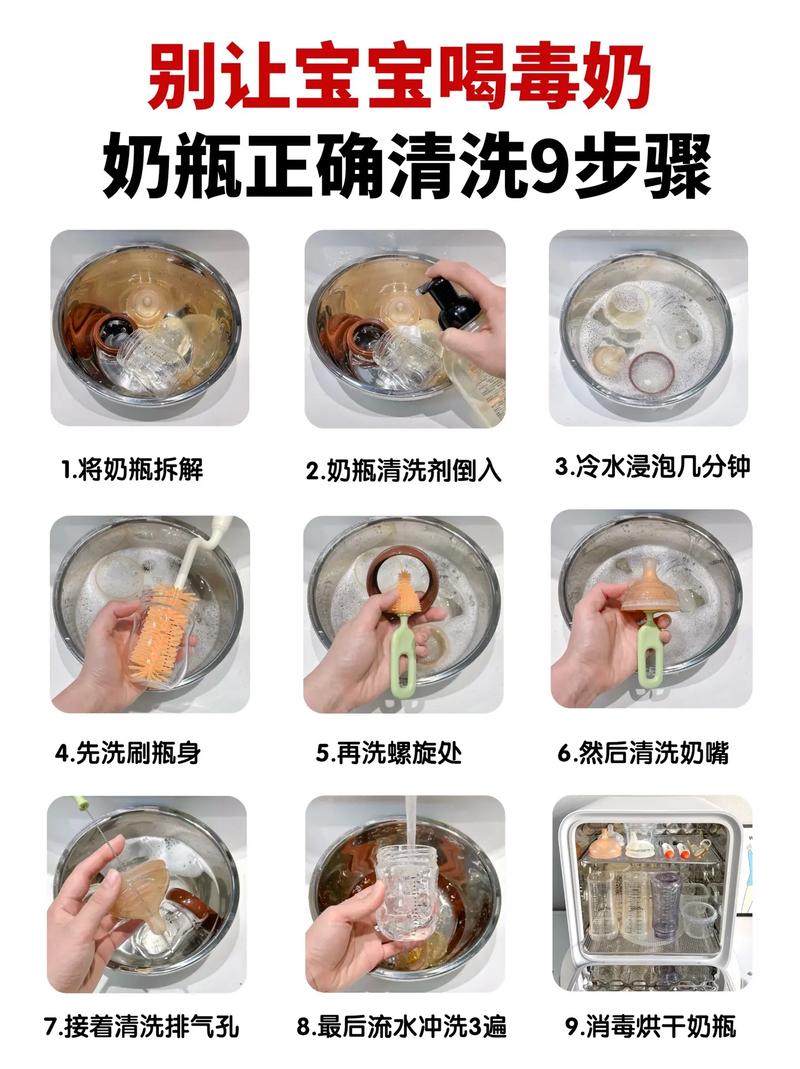 别让宝宝喝毒奶
奶瓶正确清洗9步骤

1.将奶瓶拆解

2.奶瓶清洗剂倒入

3.冷水浸泡几分钟

4.先洗刷瓶身

5.再洗螺旋处

6.然后清洗奶嘴

7.接着清洗排气孔

8.最后流水冲洗3遍

9.消毒烘干奶瓶