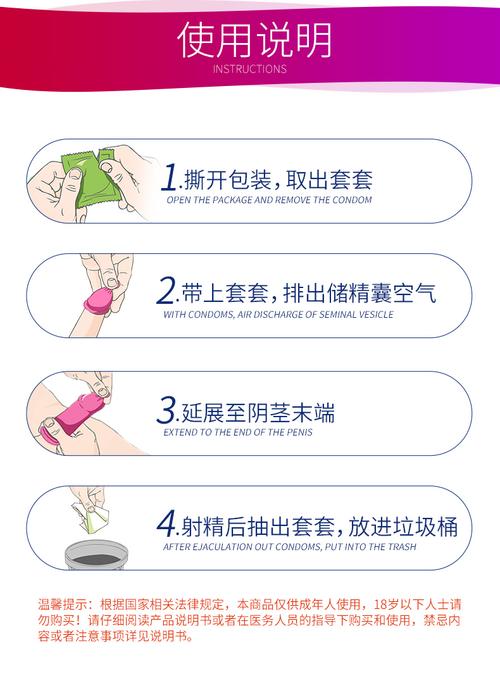 使用说明
INSTRUCTIONS

1.撕开包装，取出套套
OPEN THE PACKAGE AND REMOVE THE CONDOM

2.带上套套，排出储精囊空气
WITH CONDOMS, AIR DISCHARGE OF SEMINAL VESICLE

3.延展至阴茎末端
EXTEND TO THE END OF THE PENIS

4.射精后抽出套套，放进垃圾桶
AFTER EJACULATION OUT CONDOMS, PUT INTO THE TRASH

温馨提示：根据国家相关法律规定，本商品仅供成年人使用，18岁以下人士请勿购买！请仔细阅读产品说明书或者在医务人员的指导下购买和使用，禁忌内容或者注意事项详见说明书。