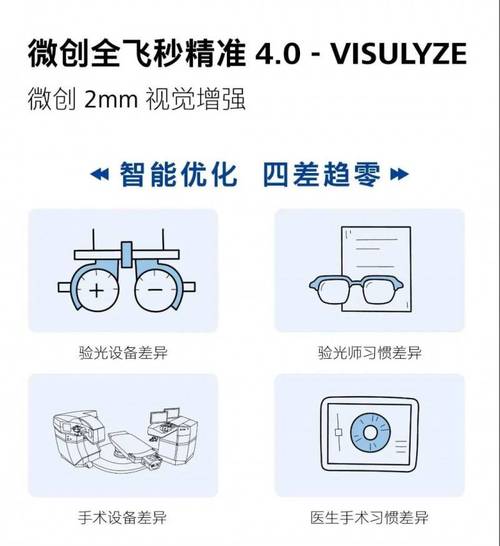 微创全飞秒精准 4.0 - VISULYZE

微创 2mm 视觉增强

智能优化 四差趋零

+ −

验光设备差异

验光师习惯差异

手术设备差异

医生手术习惯差异