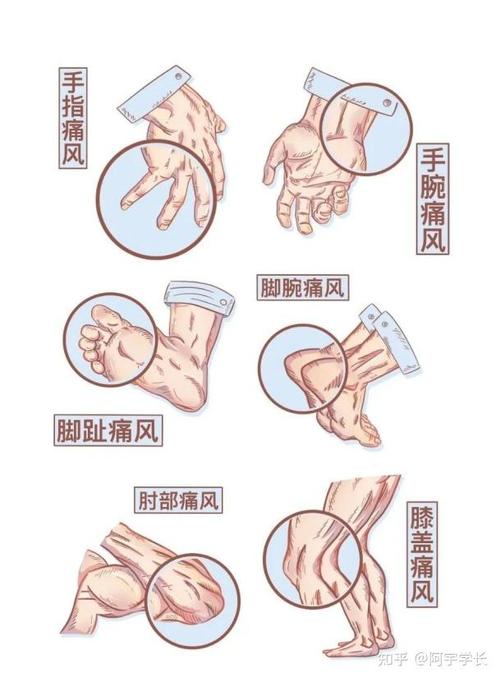 手指痛风

手腕痛风

脚腕痛风

脚趾痛风

肘部痛风

膝盖痛风

知乎 @阿宇学长